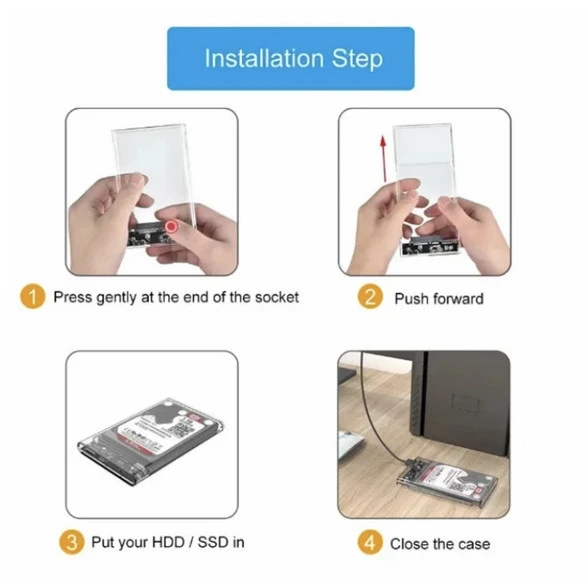 Installation Step

1 Press gently at the end of the socket

2 Push forward

3 Put your HDD / SSD in

4 Close the case